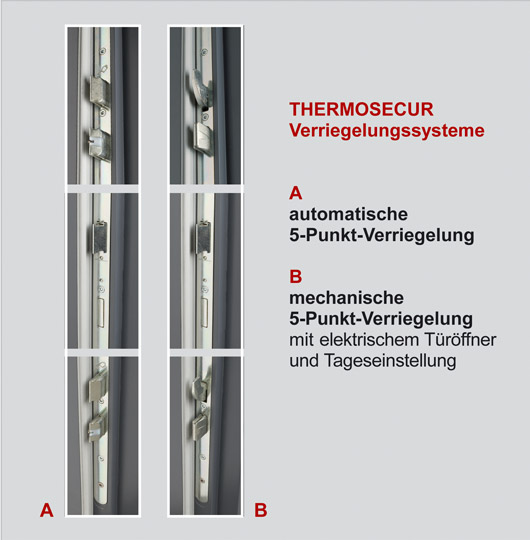 THERMOSECUR
Verriegelungssysteme

A
automatische
5-Punkt-Verriegelung

B
mechanische
5-Punkt-Verriegelung
mit elektrischem Türöffner
und Tageseinstellung

A

B